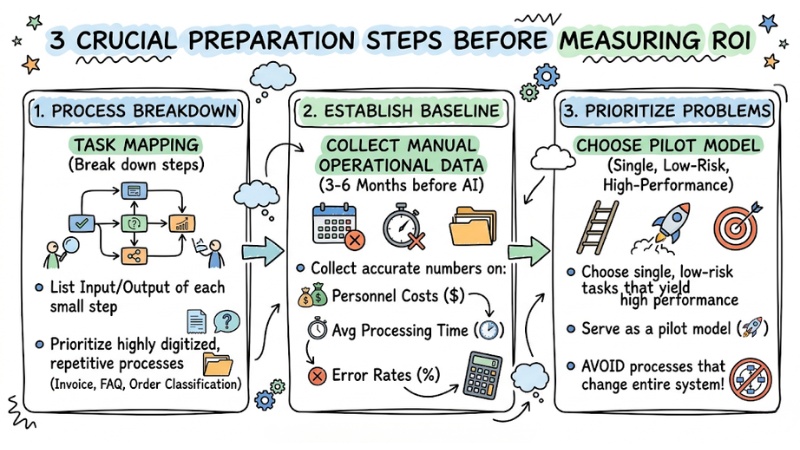 3 CRUCIAL PREPARATION STEPS BEFORE MEASURING ROI

1. PROCESS BREAKDOWN

TASK MAPPING
(Break down steps)

List Input/Output of each small step

Prioritize highly digitized, repetitive processes
(Invoice, FAQ, Order Classification)

2. ESTABLISH BASELINE

COLLECT MANUAL OPERATIONAL DATA
(3-6 Months before AI)

Collect accurate numbers on:

Personnel Costs ($)

Avg Processing Time

Error Rates (%)

3. PRIORITIZE PROBLEMS

CHOOSE PILOT MODEL
(Single, Low-Risk, High-Performance)

Choose single, low-risk tasks that yield high performance

Serve as a pilot model

AVOID processes that change entire system!